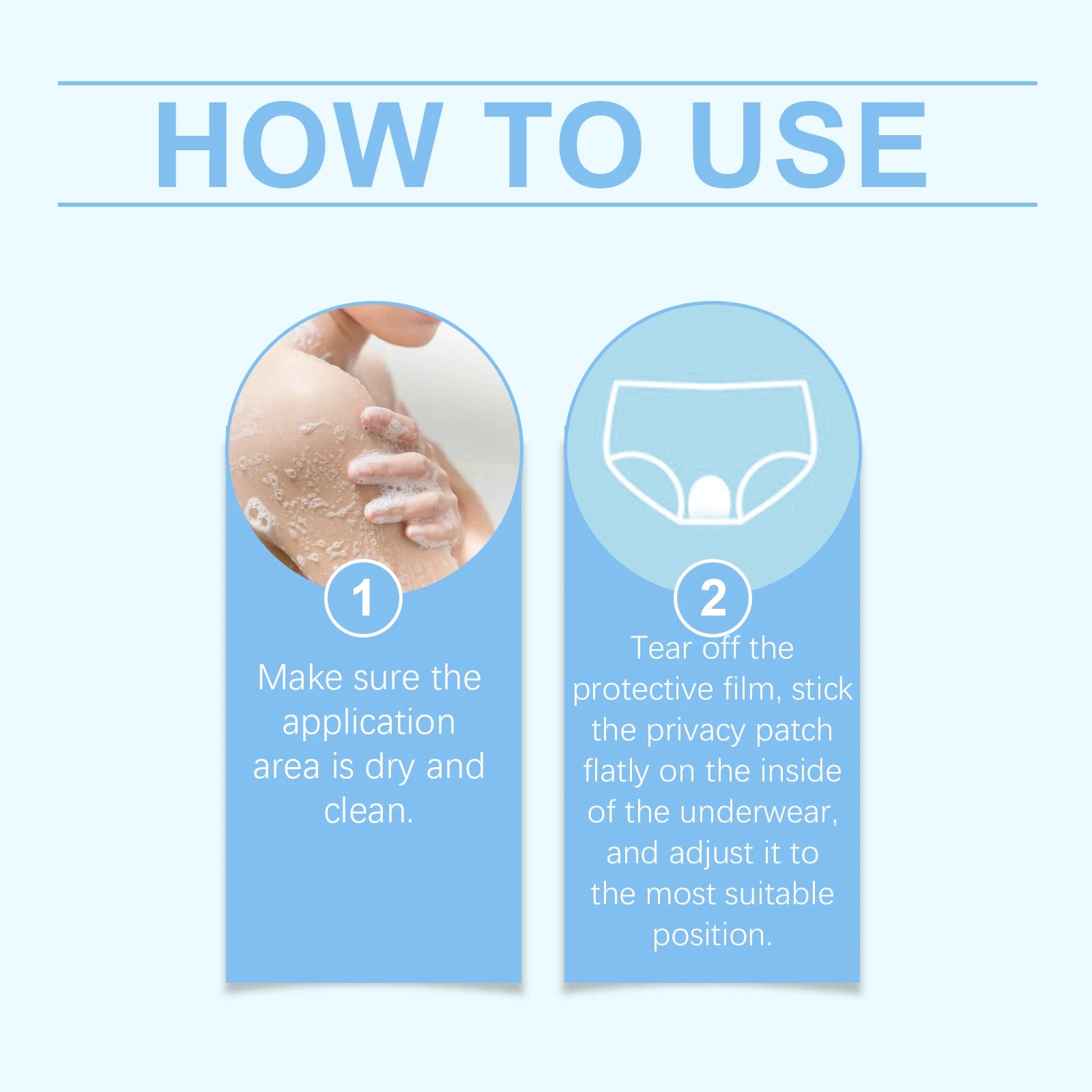 HOW TO USE

1

Make sure the application area is dry and clean.

2

Tear off the protective film, stick the privacy patch flatly on the inside of the underwear, and adjust it to the most suitable position.